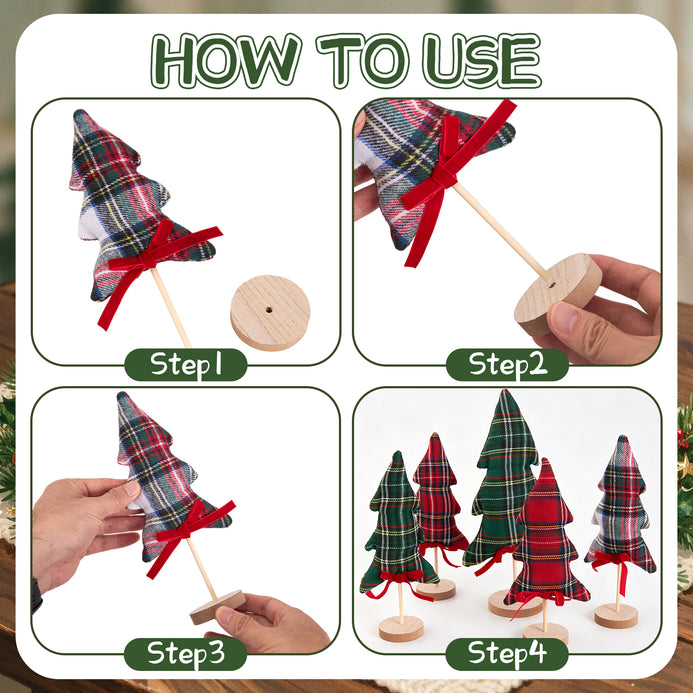 HOW TO USE

Step1

Step2

Step3

Step4